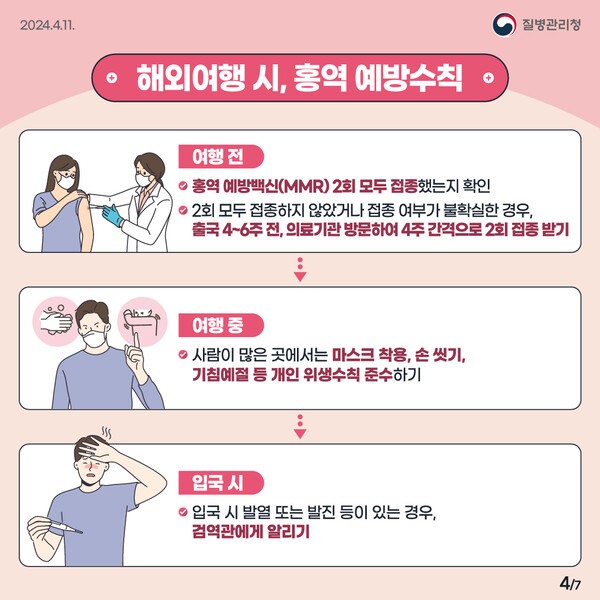 2024.4.11.

질병관리청

해외여행 시, 홍역 예방수칙

여행 전

홍역 예방백신(MMR) 2회 모두 접종했는지 확인

2회 모두 접종하지 않았거나 접종 여부가 불확실한 경우, 출국 4~6주 전, 의료기관 방문하여 4주 간격으로 2회 접종 받기

여행 중

사람이 많은 곳에서는 마스크 착용, 손 씻기, 기침예절 등 개인 위생수칙 준수하기

입국 시

입국 시 발열 또는 발진 등이 있는 경우, 검역관에게 알리기

4/7